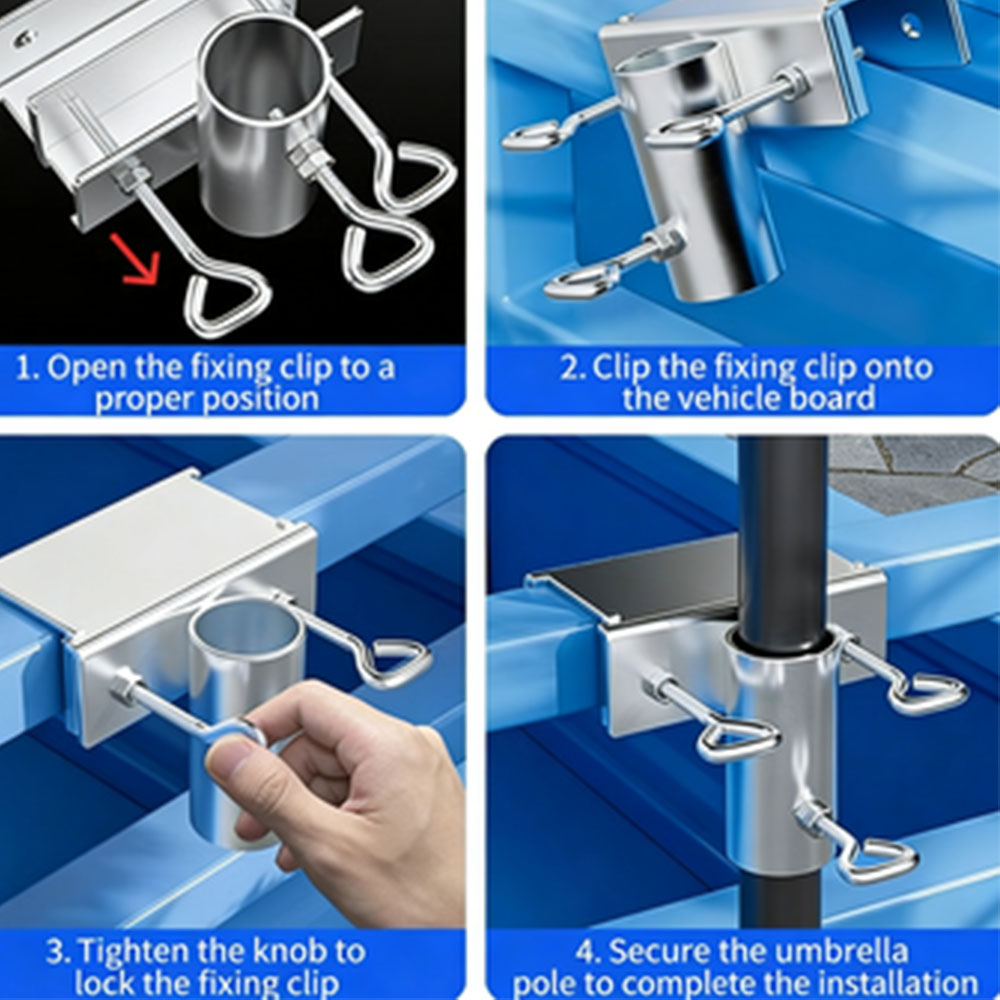 1. Open the fixing clip to a proper position

2. Clip the fixing clip onto the vehicle board

3. Tighten the knob to lock the fixing clip

4. Secure the umbrella pole to complete the installation